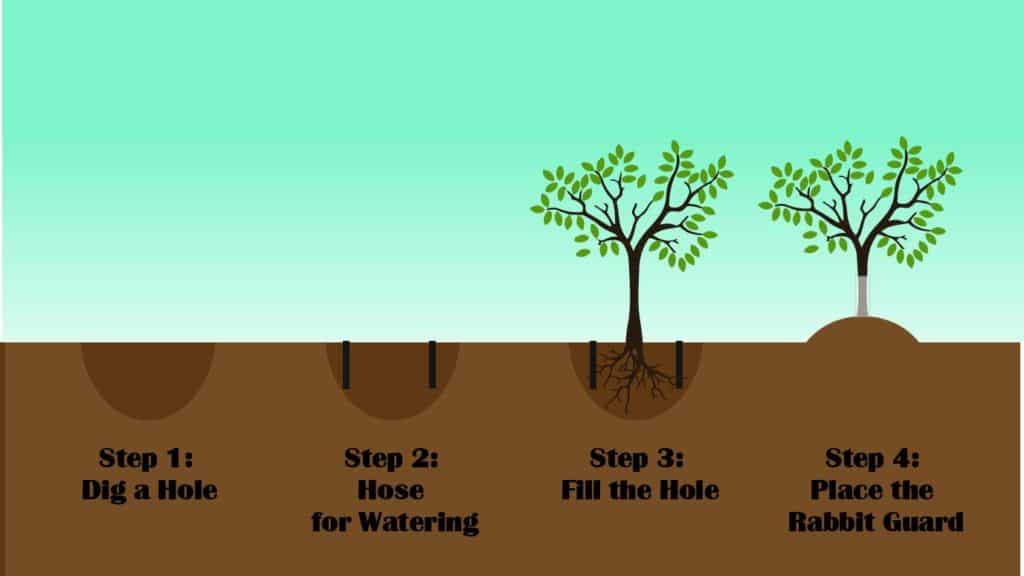 Step 1:
Dig a Hole

Step 2:
Hose
for Watering

Step 3:
Fill the Hole

Step 4:
Place the
Rabbit Guard